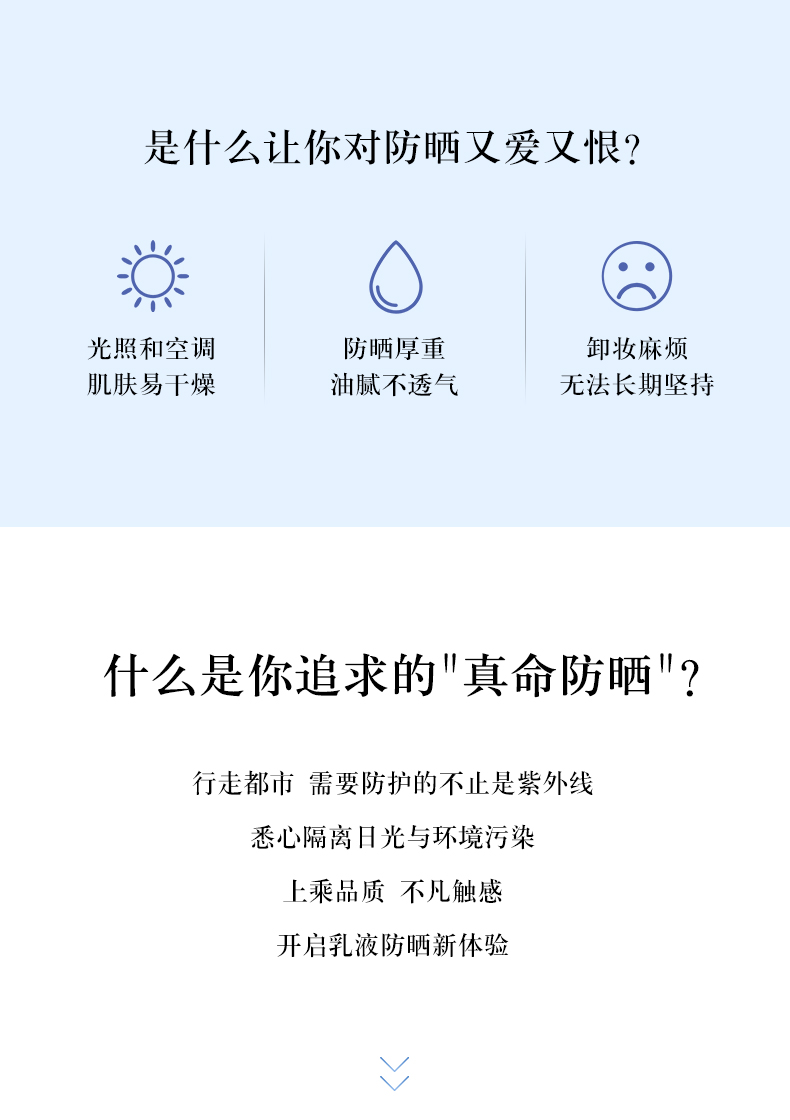 是什么让你对防晒又爱又恨？

光照和空调
肌肤易干燥

防晒厚重
油腻不透气

卸妆麻烦
无法长期坚持

什么是你追求的“真命防晒”？

行走都市 需要防护的不止是紫外线

悉心隔离日光与环境污染

上乘品质 不凡触感

开启乳液防晒新体验